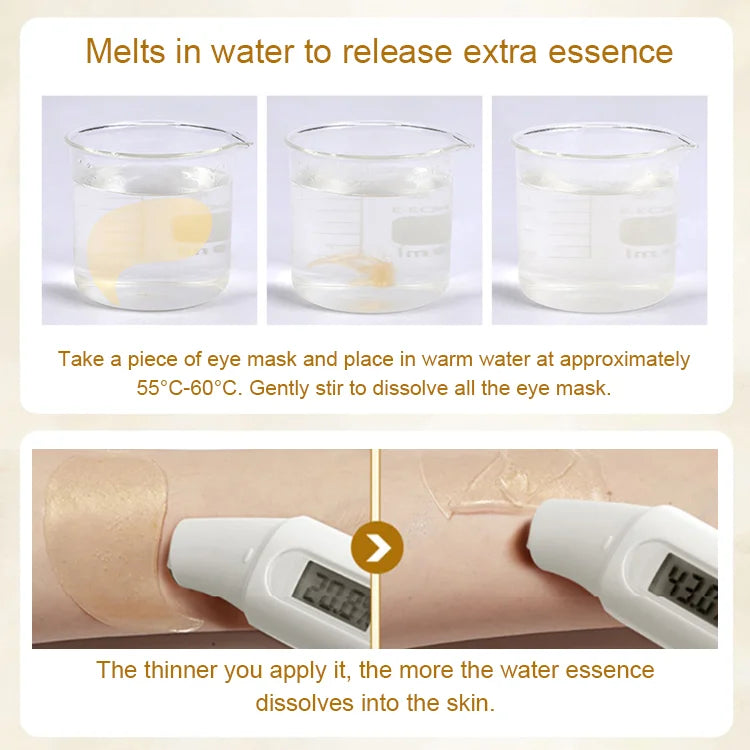 Melts in water to release extra essence

Take a piece of eye mask and place in warm water at approximately 55°C-60°C. Gently stir to dissolve all the eye mask.

20.8

43.0

The thinner you apply it, the more the water essence dissolves into the skin.