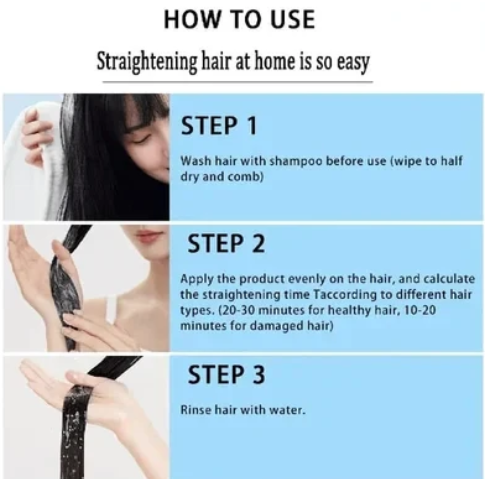 HOW TO USE

Straightening hair at home is so easy

STEP 1

Wash hair with shampoo before use (wipe to half dry and comb)

STEP 2

Apply the product evenly on the hair, and calculate the straightening time Taccording to different hair types. (20-30 minutes for healthy hair, 10-20 minutes for damaged hair)

STEP 3

Rinse hair with water.