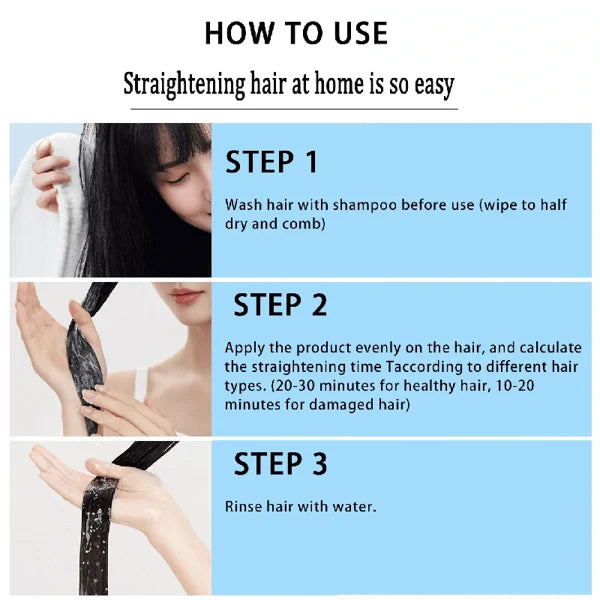 HOW TO USE

Straightening hair at home is so easy

STEP 1

Wash hair with shampoo before use (wipe to half dry and comb)

STEP 2

Apply the product evenly on the hair, and calculate the straightening time Taccording to different hair types. (20-30 minutes for healthy hair, 10-20 minutes for damaged hair)

STEP 3

Rinse hair with water.