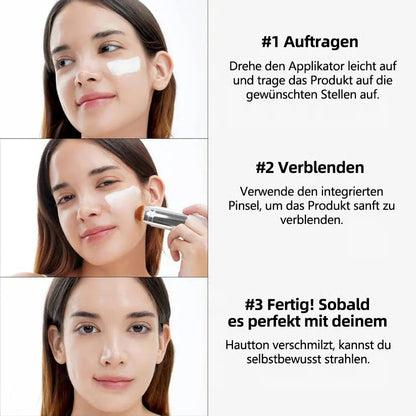 #1 Auftragen

Drehe den Applikator leicht auf und trage das Produkt auf die gewünschten Stellen auf.

#2 Verblenden

Verwende den integrierten Pinsel, um das Produkt sanft zu verblenden.

#3 Fertig! Sobald es perfekt mit deinem

Hautton verschmilzt, kannst du selbstbewusst strahlen.